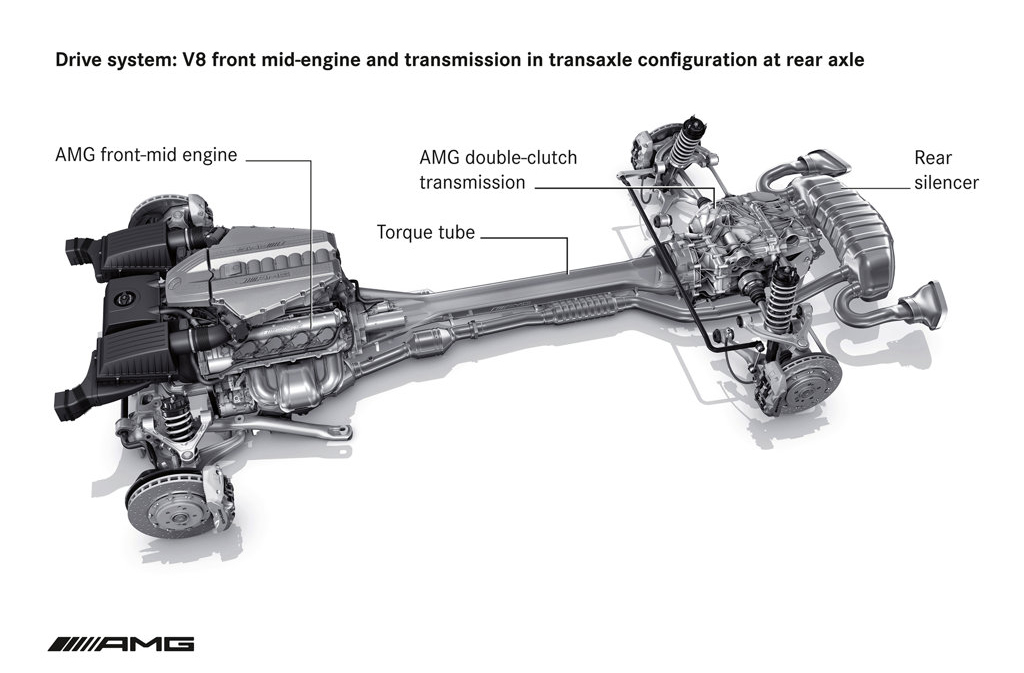 Drive system: V8 front mid-engine and transmission in transaxle configuration at rear axle

AMG front-mid engine

AMG double-clutch transmission

Rear silencer

Torque tube

AMG